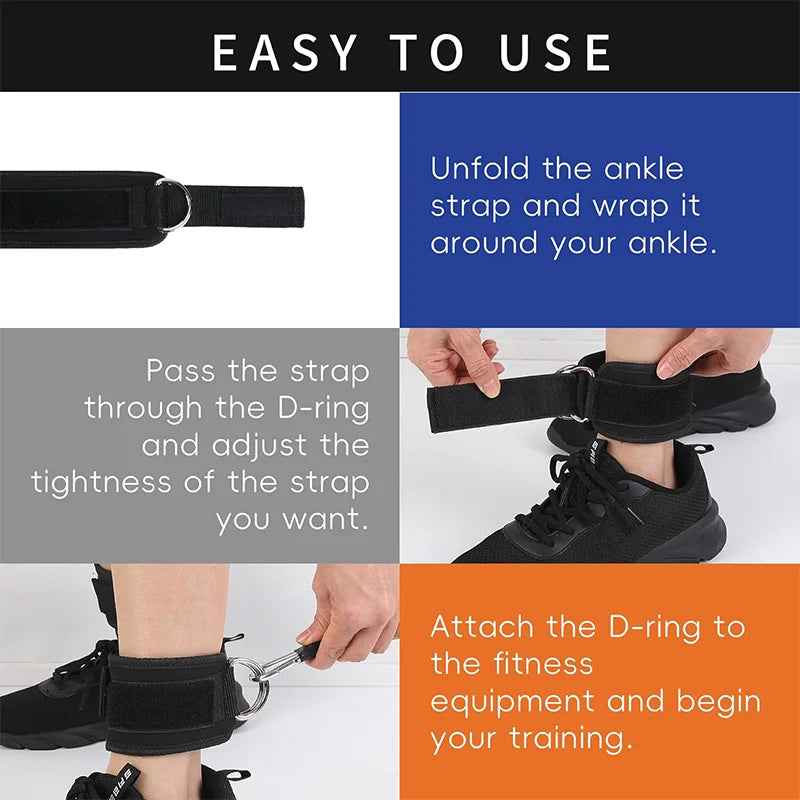 EASY TO USE

Unfold the ankle strap and wrap it around your ankle.

Pass the strap through the D-ring and adjust the tightness of the strap you want.

Attach the D-ring to the fitness equipment and begin your training.